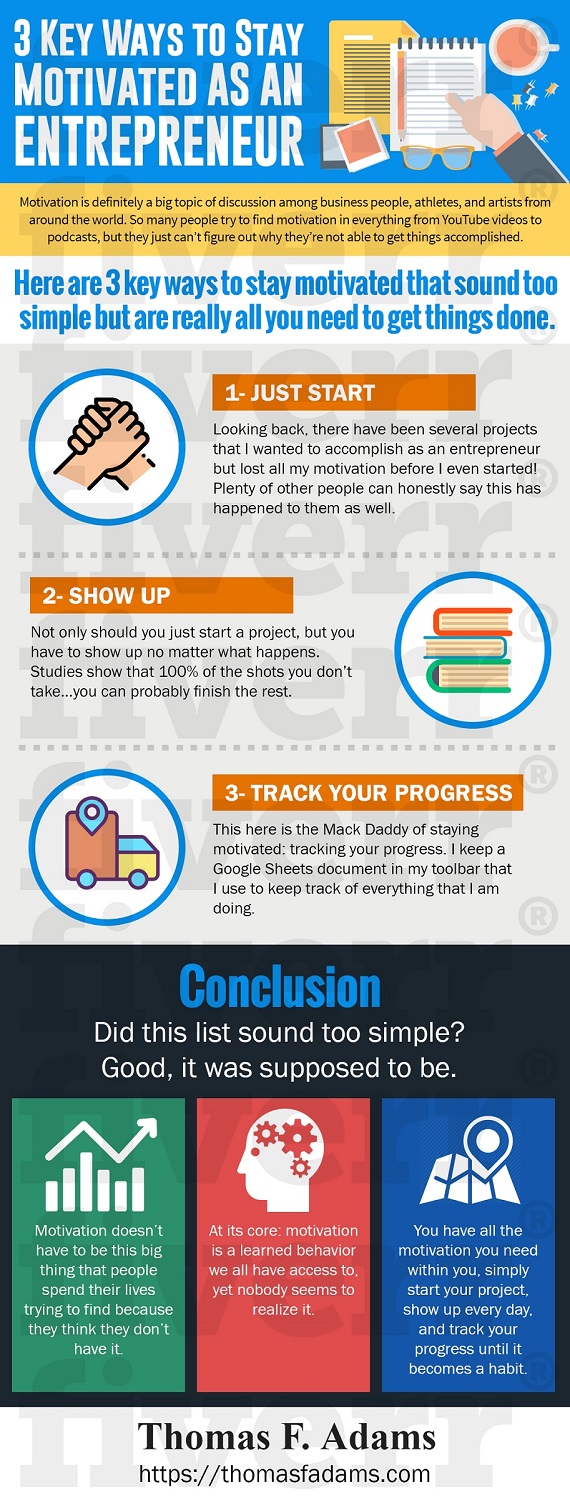 3 KEY WAYS TO STAY MOTIVATED AS AN ENTREPRENEUR

Motivation is definitely a big topic of discussion among business people, athletes, and artists from around the world. So many people try to find motivation in everything from YouTube videos to podcasts, but they just can't figure out why they're not able to get things accomplished.

Here are 3 key ways to stay motivated that sound too simple but are really all you need to get things done.

1- JUST START

Looking back, there have been several projects that I wanted to accomplish as an entrepreneur but lost all my motivation before I even started! Plenty of other people can honestly say this has happened to them as well.

2- SHOW UP

Not only should you just start a project, but you have to show up no matter what happens. Studies show that 100% of the shots you don't take...you can probably finish the rest.

3- TRACK YOUR PROGRESS

This here is the Mack Daddy of staying motivated: tracking your progress. I keep a Google Sheets document in my toolbar that I use to keep track of everything that I am doing.

Conclusion

Did this list sound too simple? Good, it was supposed to be.

Motivation doesn't have to be this big thing that people spend their lives trying to find because they think they don't have it.

At its core: motivation is a learned behavior we all have access to, yet nobody seems to realize it.

You have all the motivation you need within you, simply start your project, show up every day, and track your progress until it becomes a habit.

Thomas F. Adams
https://thomasfadams.com

fiverr®